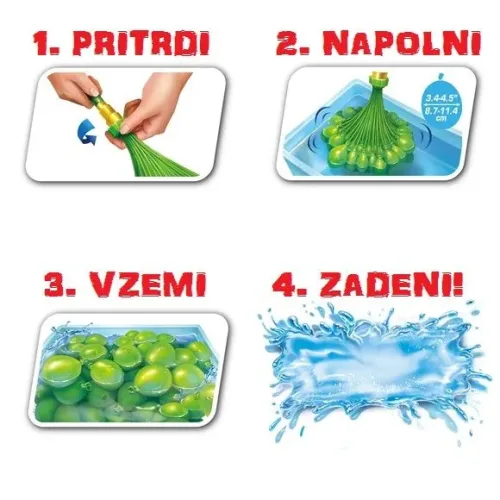 1. PRITRDI

2. NAPOLNI

3.4-4.5"
8.7-11.4 cm

3. VZEMI

4. ZADENI!